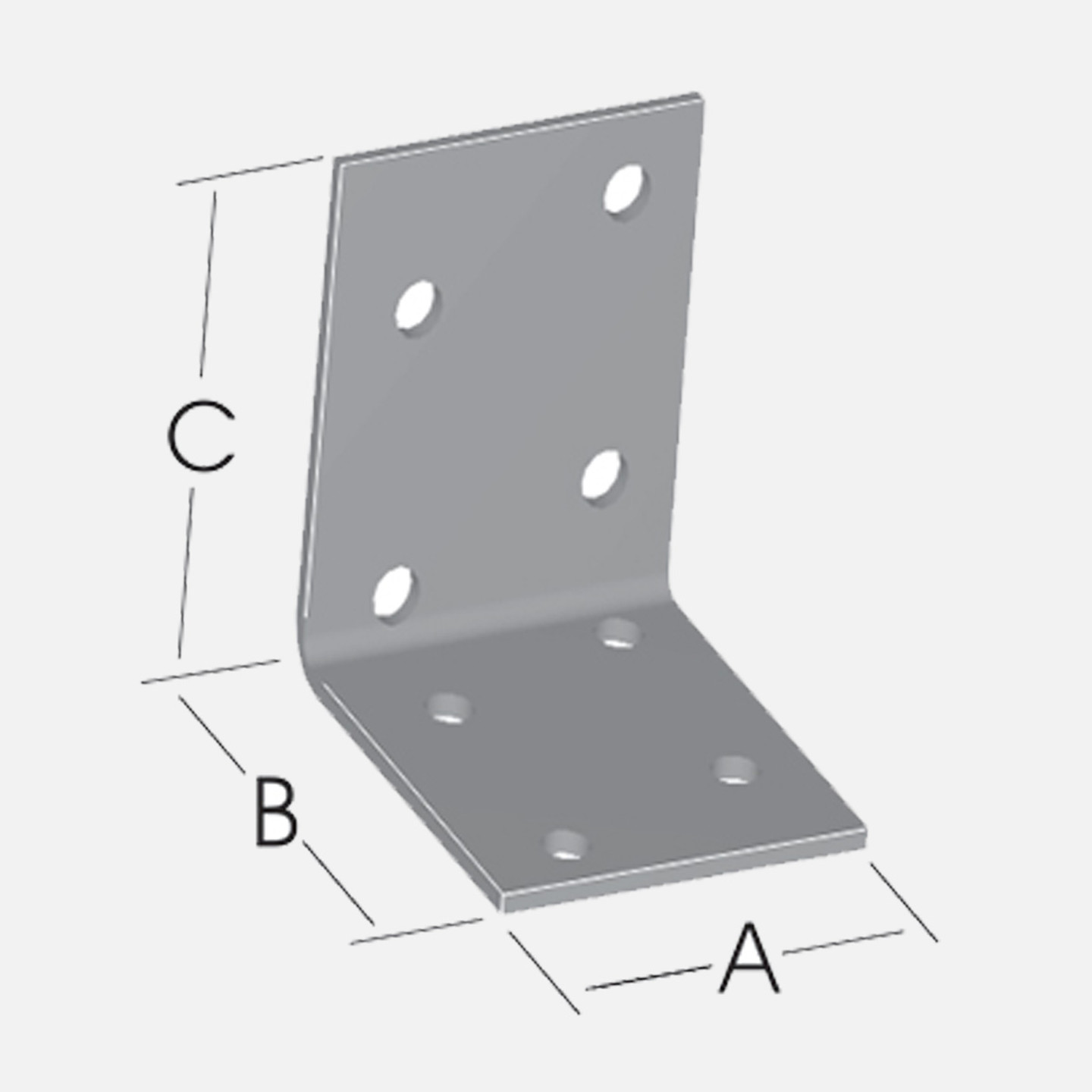 C

B

A