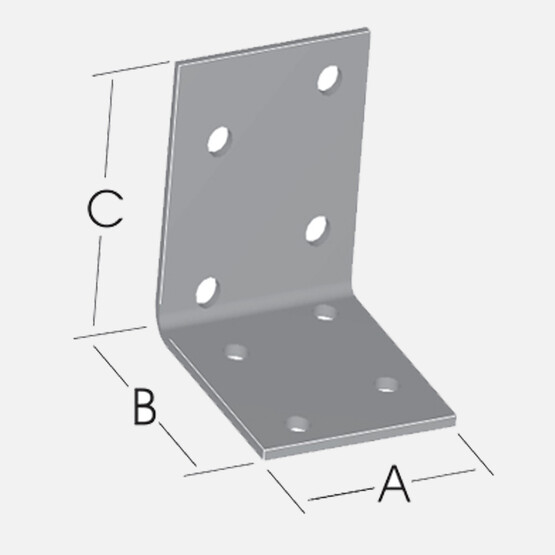 C
B
A