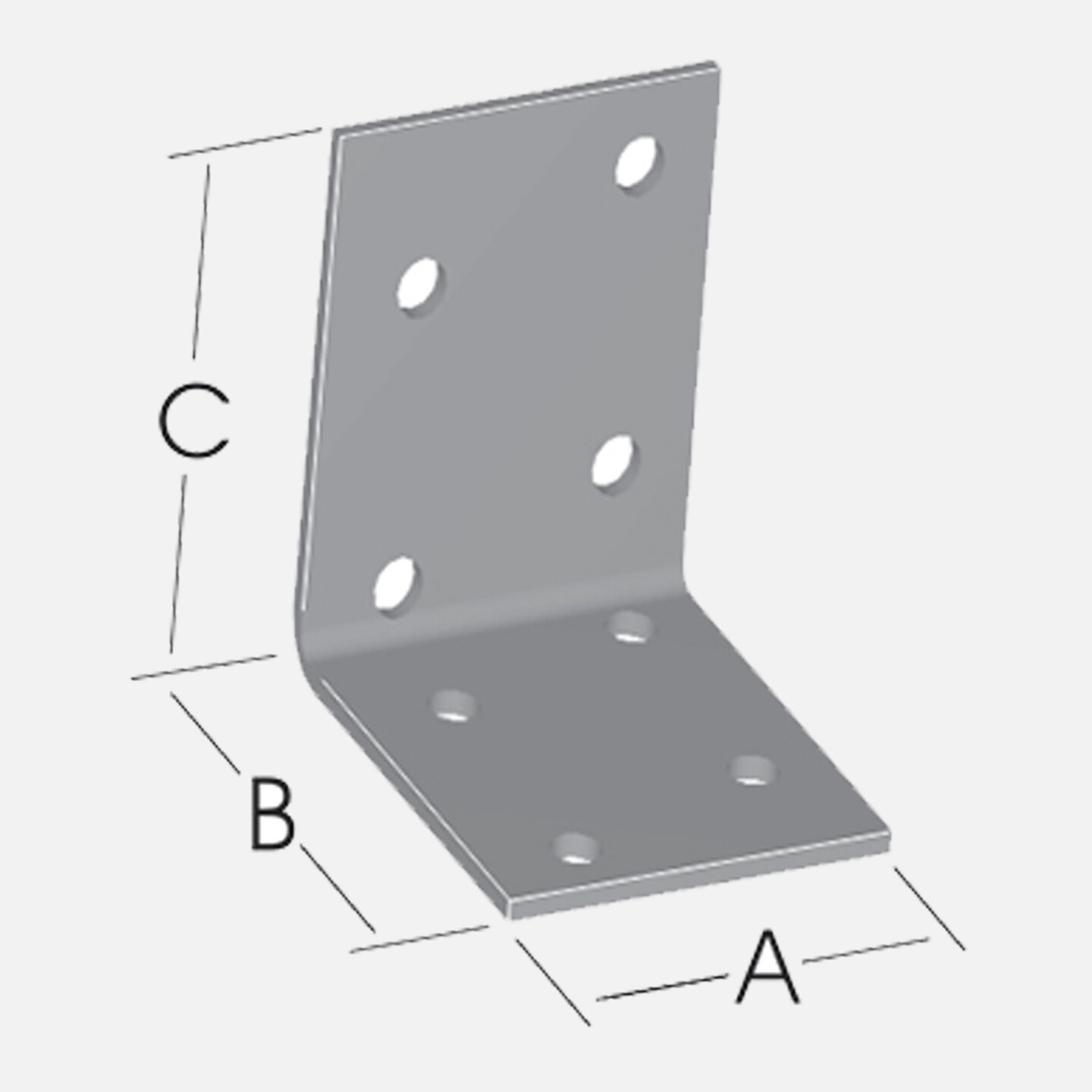 C
B
A