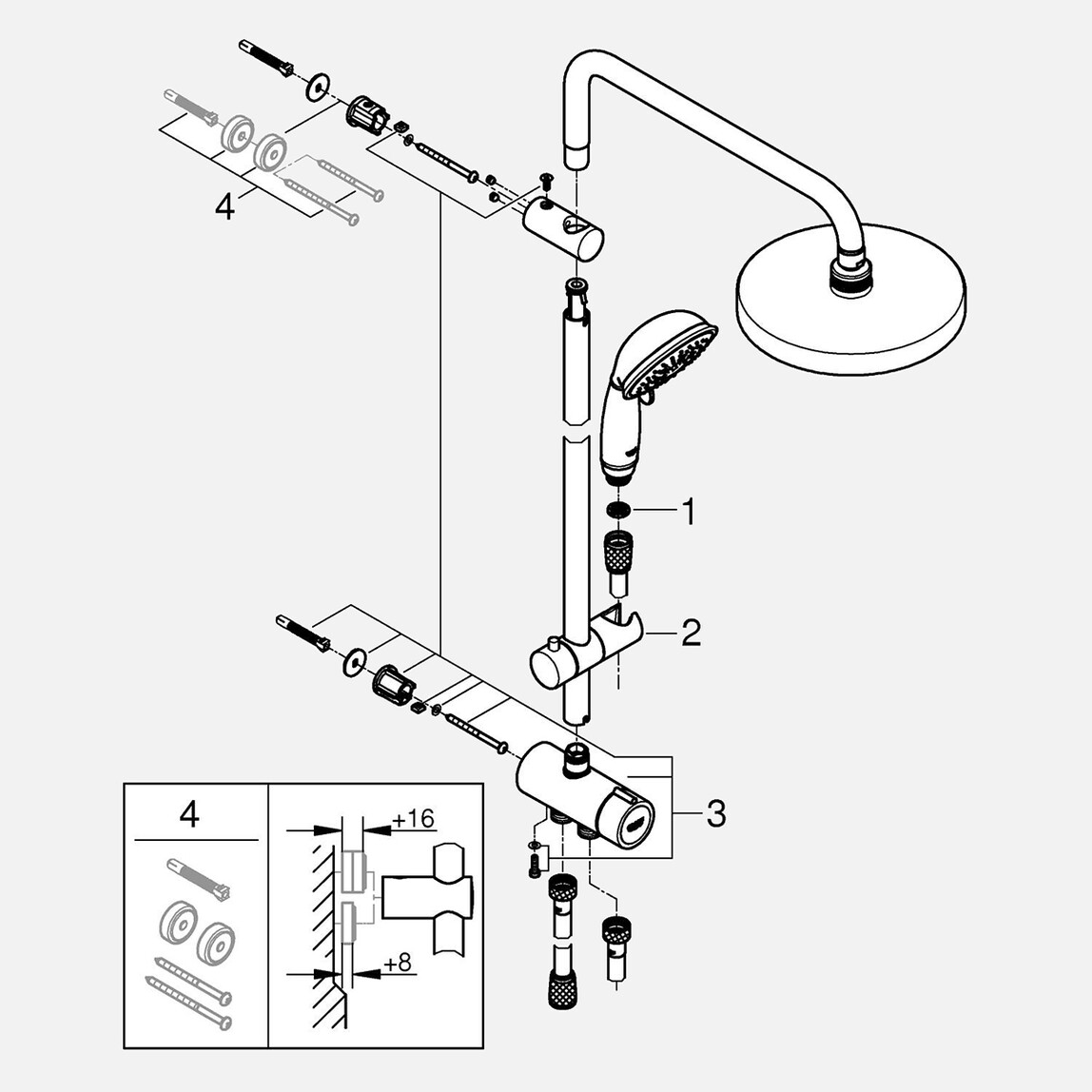 4

1

2

3

4

+16

+8