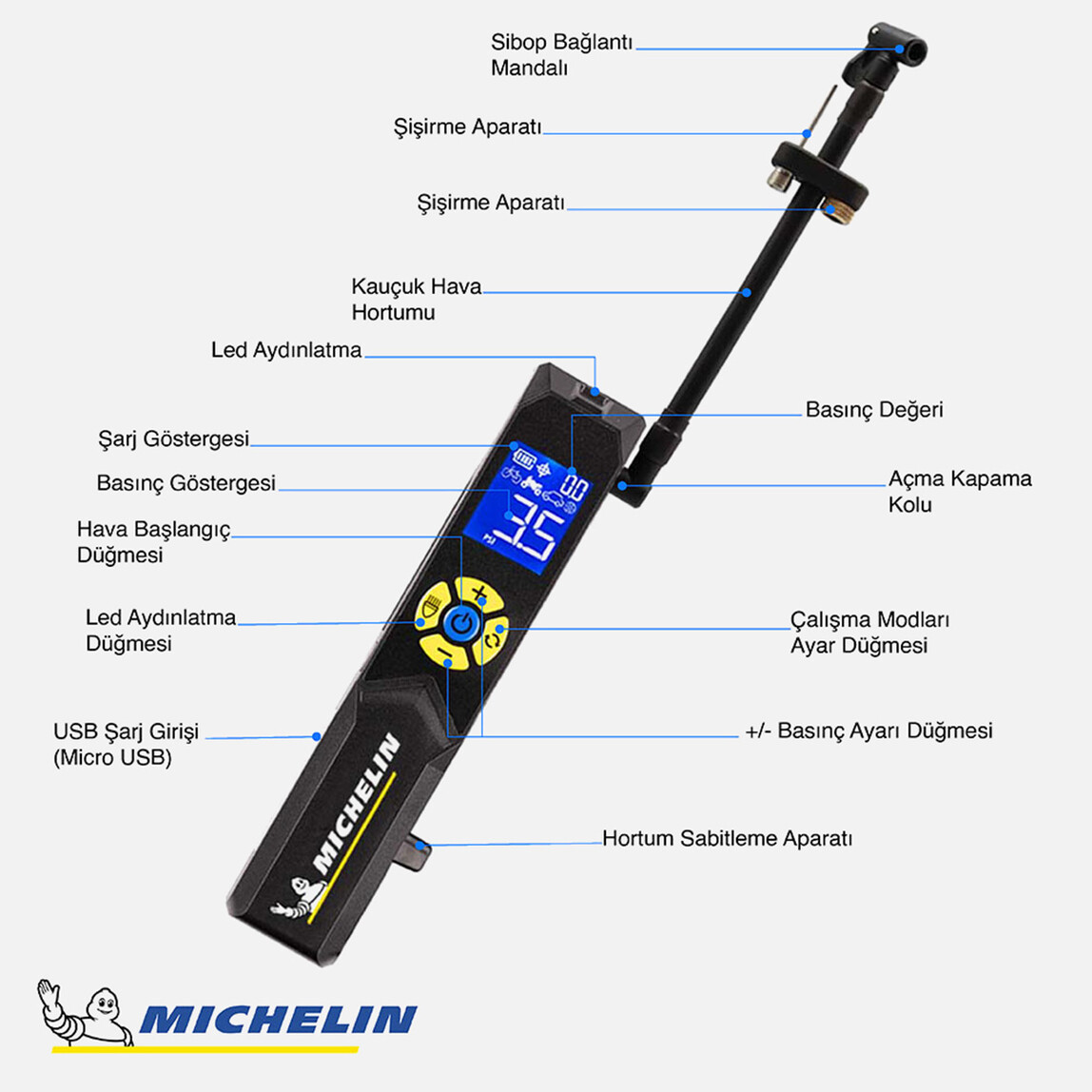 Sibop Bağlantı Mandalı

Şişirme Aparatı

Şişirme Aparatı

Kauçuk Hava Hortumu

Led Aydınlatma

Basınç Değeri

Şarj Göstergesi

Basınç Göstergesi

Açma Kapama Kolu

Hava Başlangıç Düğmesi

00

35

PSI

Led Aydınlatma Düğmesi

Çalışma Modları Ayar Düğmesi

USB Şarj Girişi (Micro USB)

+/- Basınç Ayarı Düğmesi

MICHELIN

Hortum Sabitleme Aparatı

MICHELIN