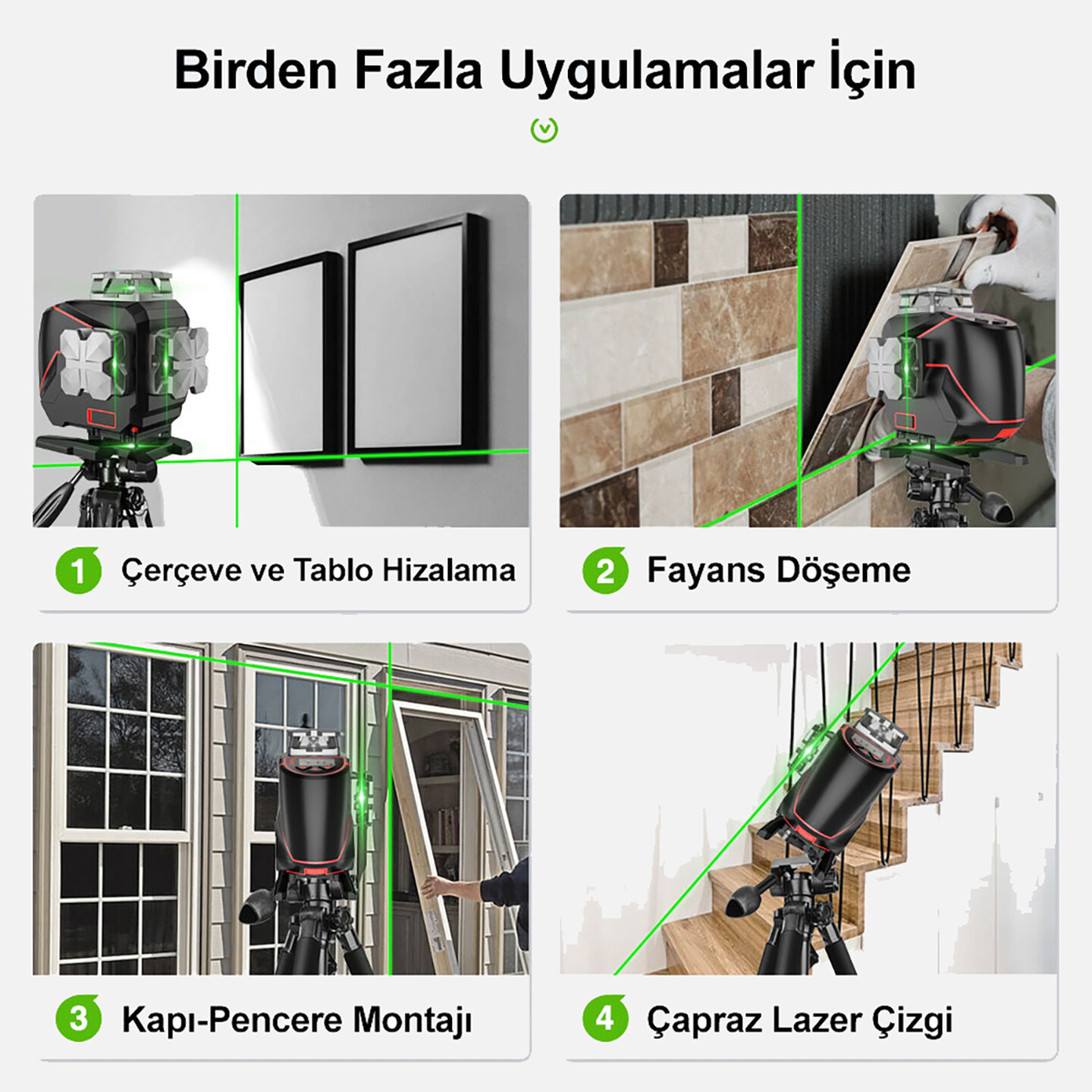 Birden Fazla Uygulamalar İçin

1 Çerçeve ve Tablo Hizalama

2 Fayans Döşeme

3 Kapı-Pencere Montajı

4 Çapraz Lazer Çizgi