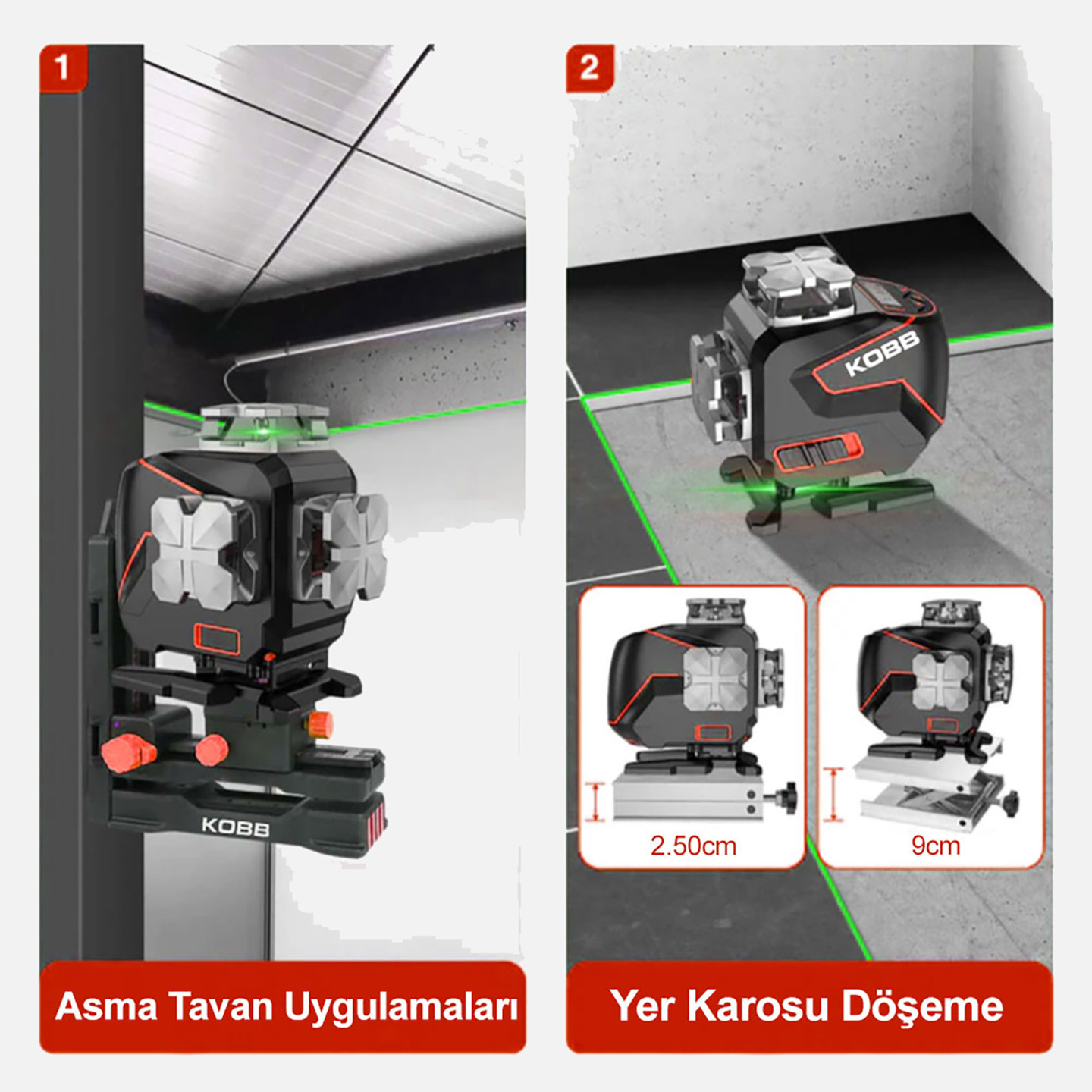 1

KOBB

Asma Tavan Uygulamaları

2

KOBB

2.50cm

9cm

Yer Karosu Döşeme